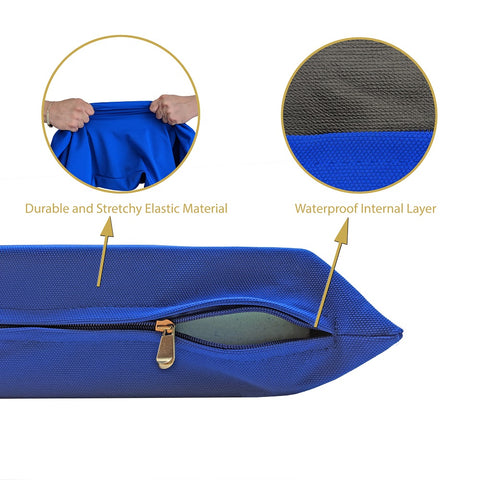 Durable and Stretchy Elastic Material

Waterproof Internal Layer