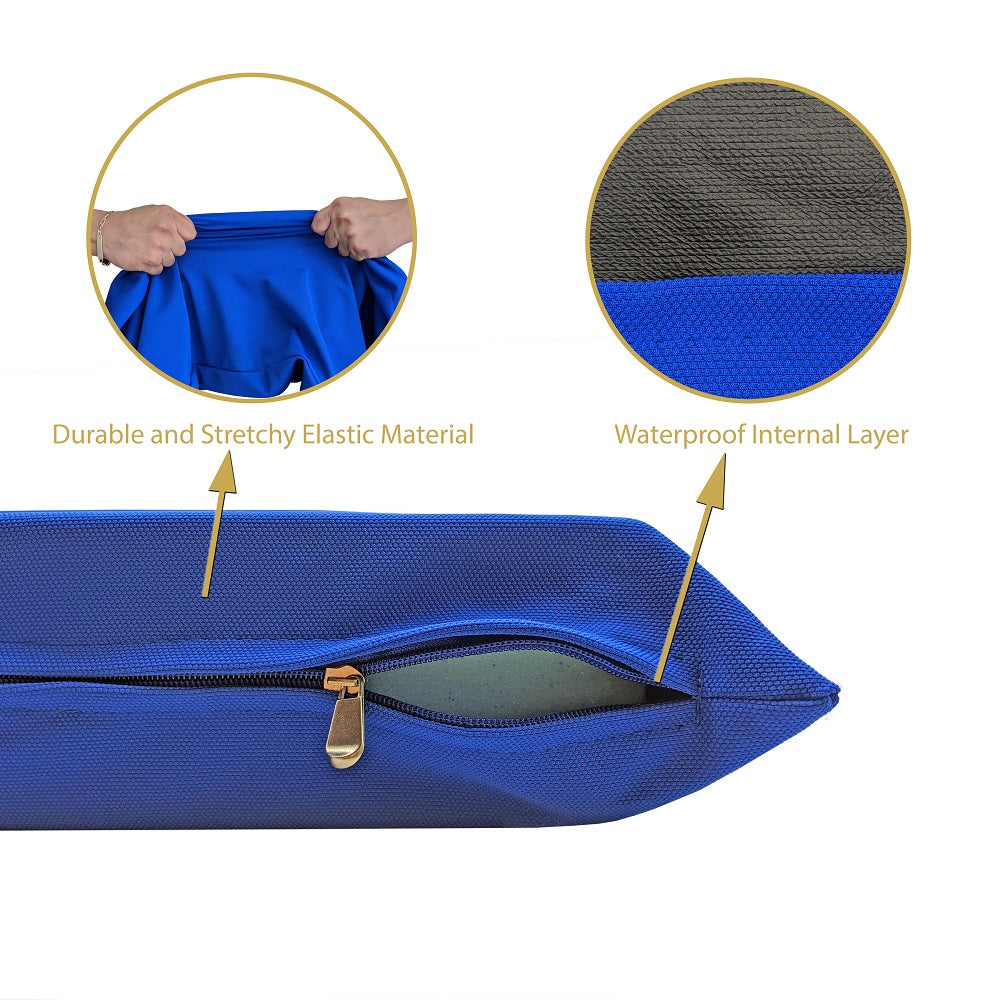 Durable and Stretchy Elastic Material

Waterproof Internal Layer